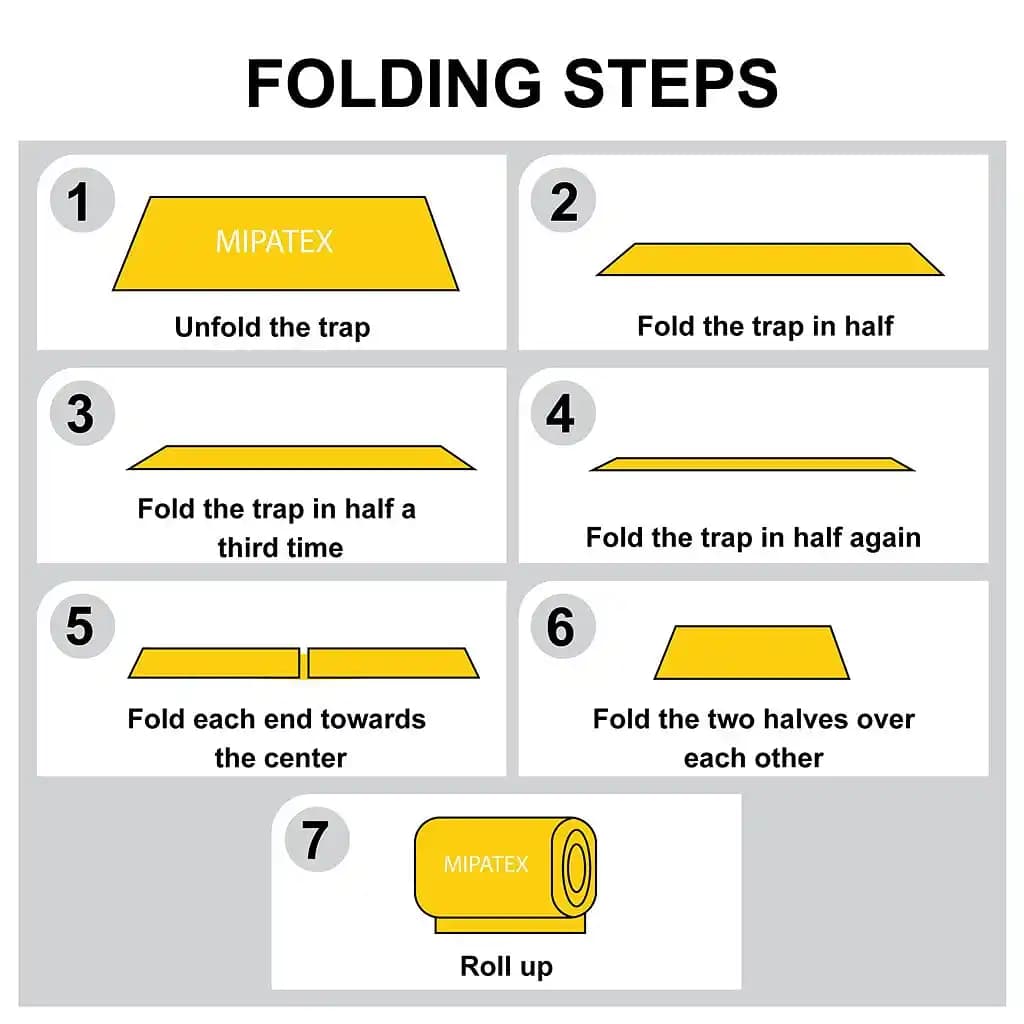 FOLDING STEPS

1
MIPATEX
Unfold the trap

2
Fold the trap in half

3
Fold the trap in half a third time

4
Fold the trap in half again

5
Fold each end towards the center

6
Fold the two halves over each other

7
MIPATEX
Roll up