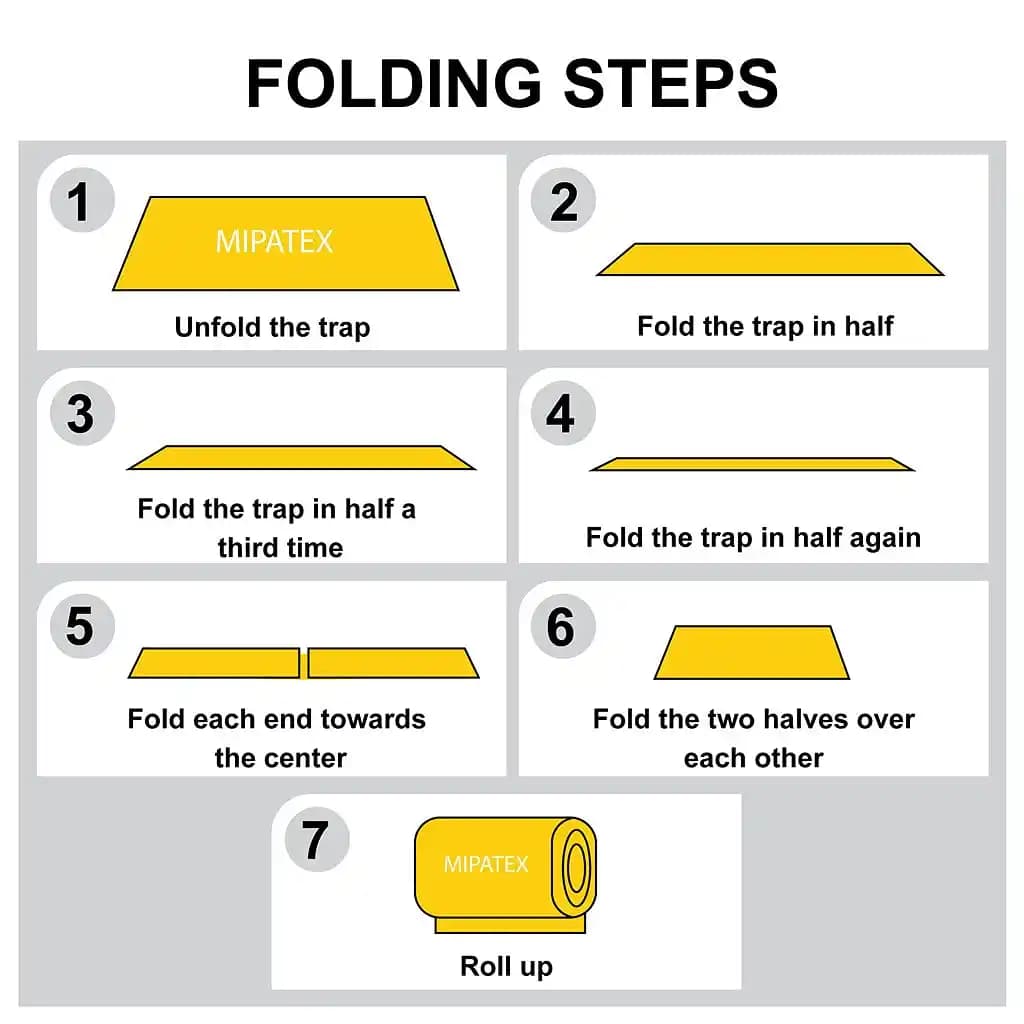 FOLDING STEPS

1
MIPATEX
Unfold the trap

2
Fold the trap in half

3
Fold the trap in half a third time

4
Fold the trap in half again

5
Fold each end towards the center

6
Fold the two halves over each other

7
MIPATEX
Roll up