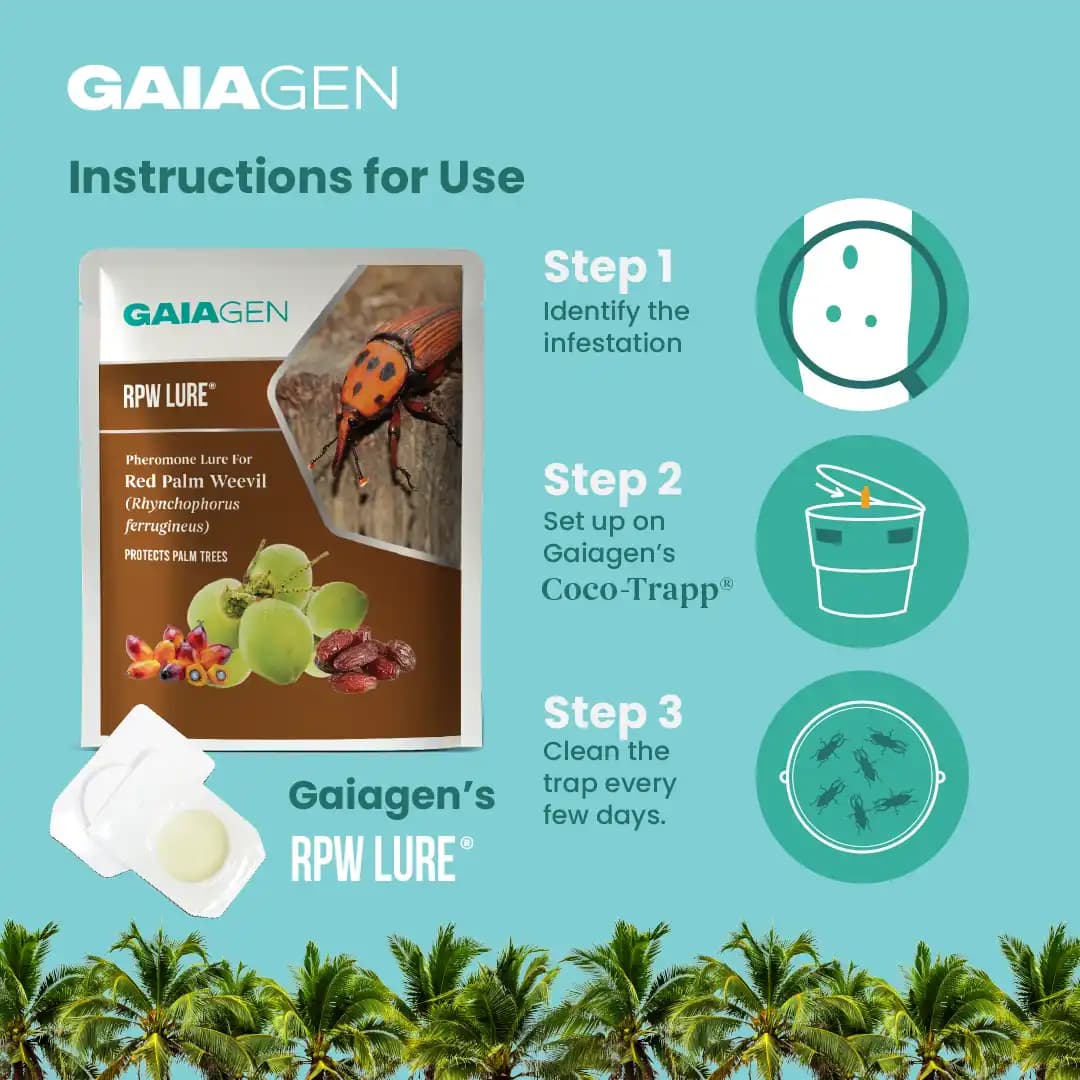 GAIAGEN

Instructions for Use

GAIAGEN

RPW LURE®

Pheromone Lure For Red Palm Weevil (Rhynchophorus ferrugineus)

PROTECTS PALM TREES

Gaiagen's RPW LURE®

Step 1
Identify the infestation

Step 2
Set up on Gaiagen's Coco-Trapp®

Step 3
Clean the trap every few days.