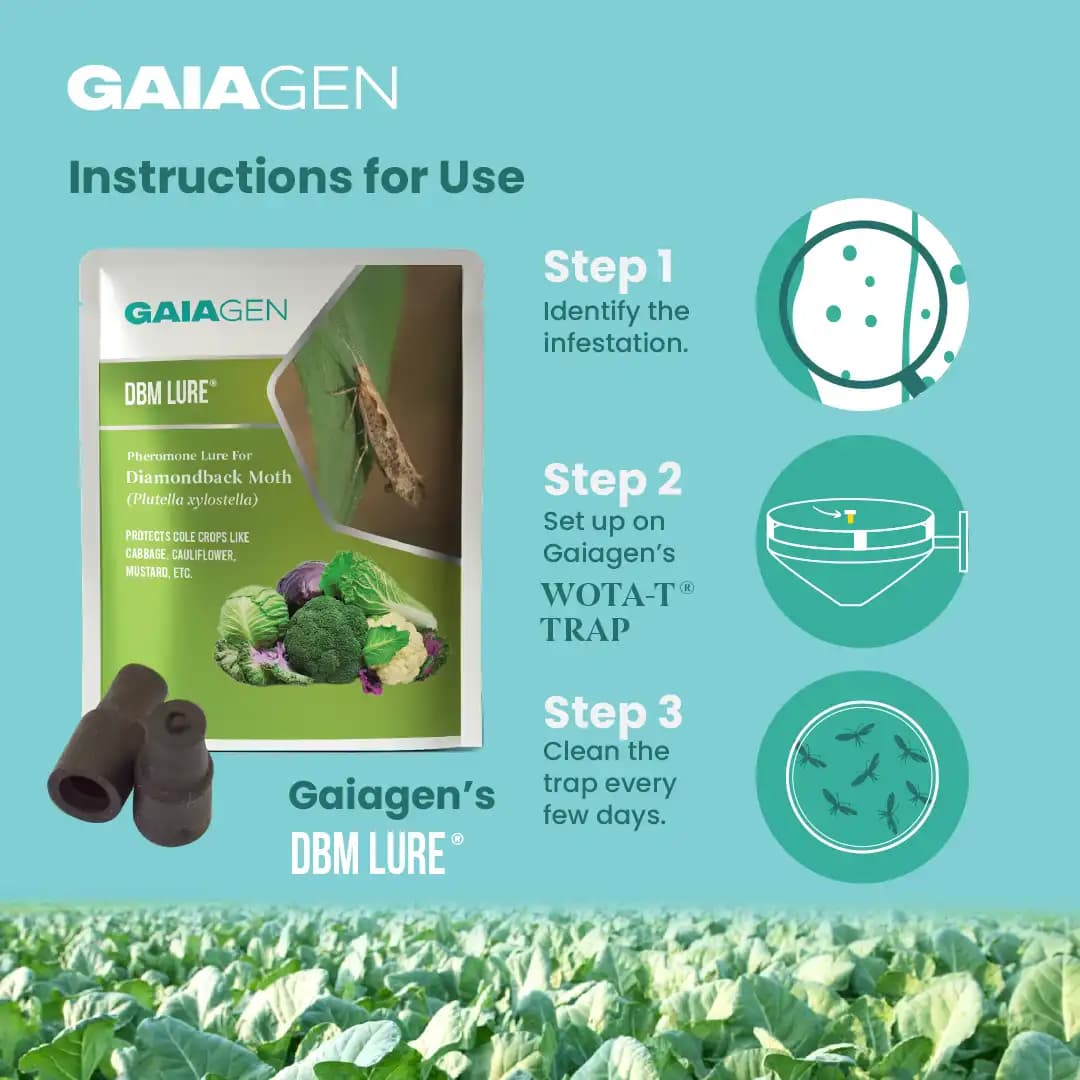 GAIAGEN

Instructions for Use

GAIAGEN

DBM LURE®

Pheromone Lure For
Diamondback Moth
(Plutella xylostella)

PROTECTS COLE CROPS LIKE CABBAGE, CAULIFLOWER, MUSTARD, ETC.

Gaiagen's
DBM LURE®

Step 1
Identify the infestation.

Step 2
Set up on Gaiagen's
WOTA-T®
TRAP

Step 3
Clean the trap every few days.