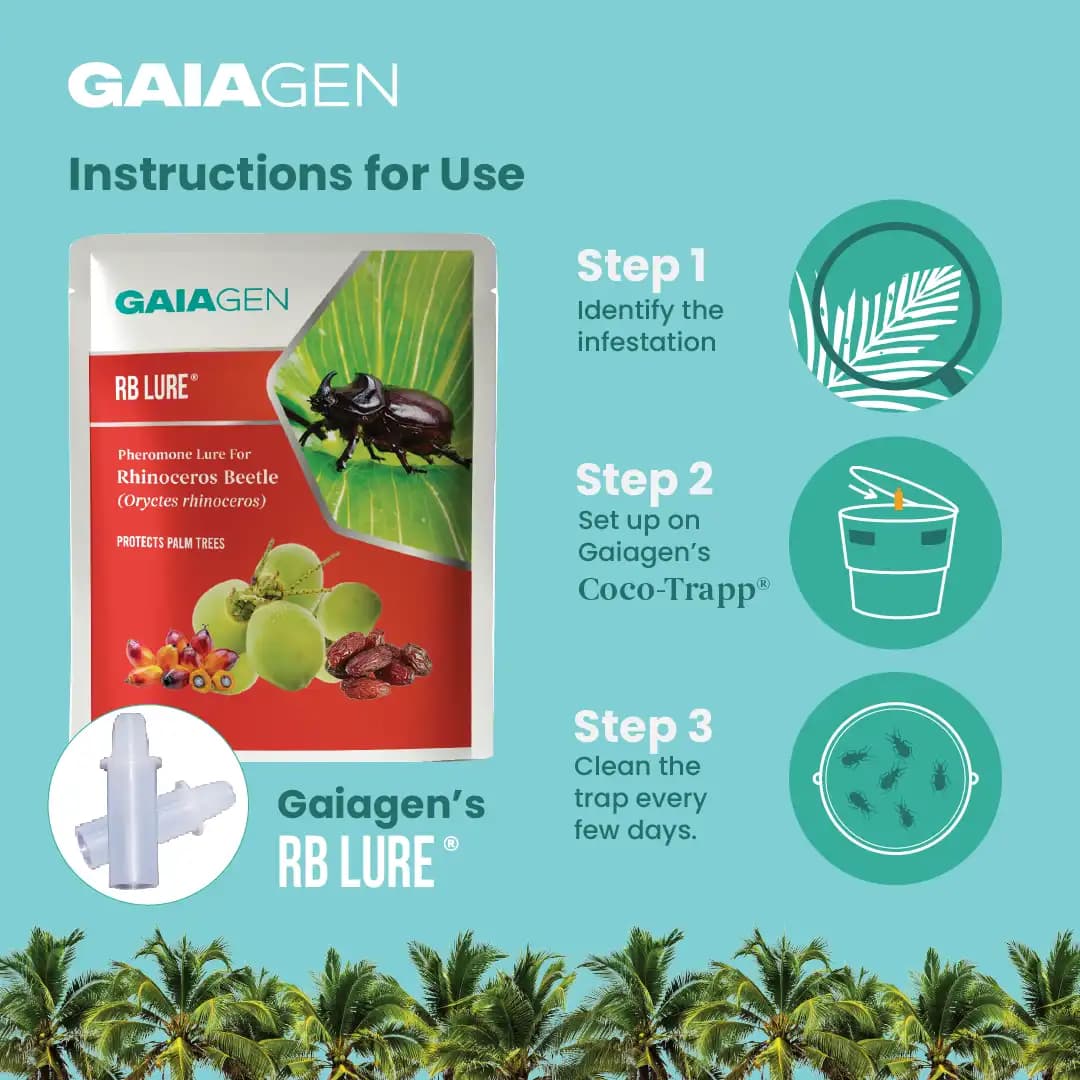 GAIAGEN

Instructions for Use

GAIAGEN

RB LURE®

Pheromone Lure For
Rhinoceros Beetle
(Oryctes rhinoceros)

PROTECTS PALM TREES

Gaiagen's
RB LURE®

Step 1
Identify the infestation

Step 2
Set up on Gaiagen's Coco-Trapp®

Step 3
Clean the trap every few days.