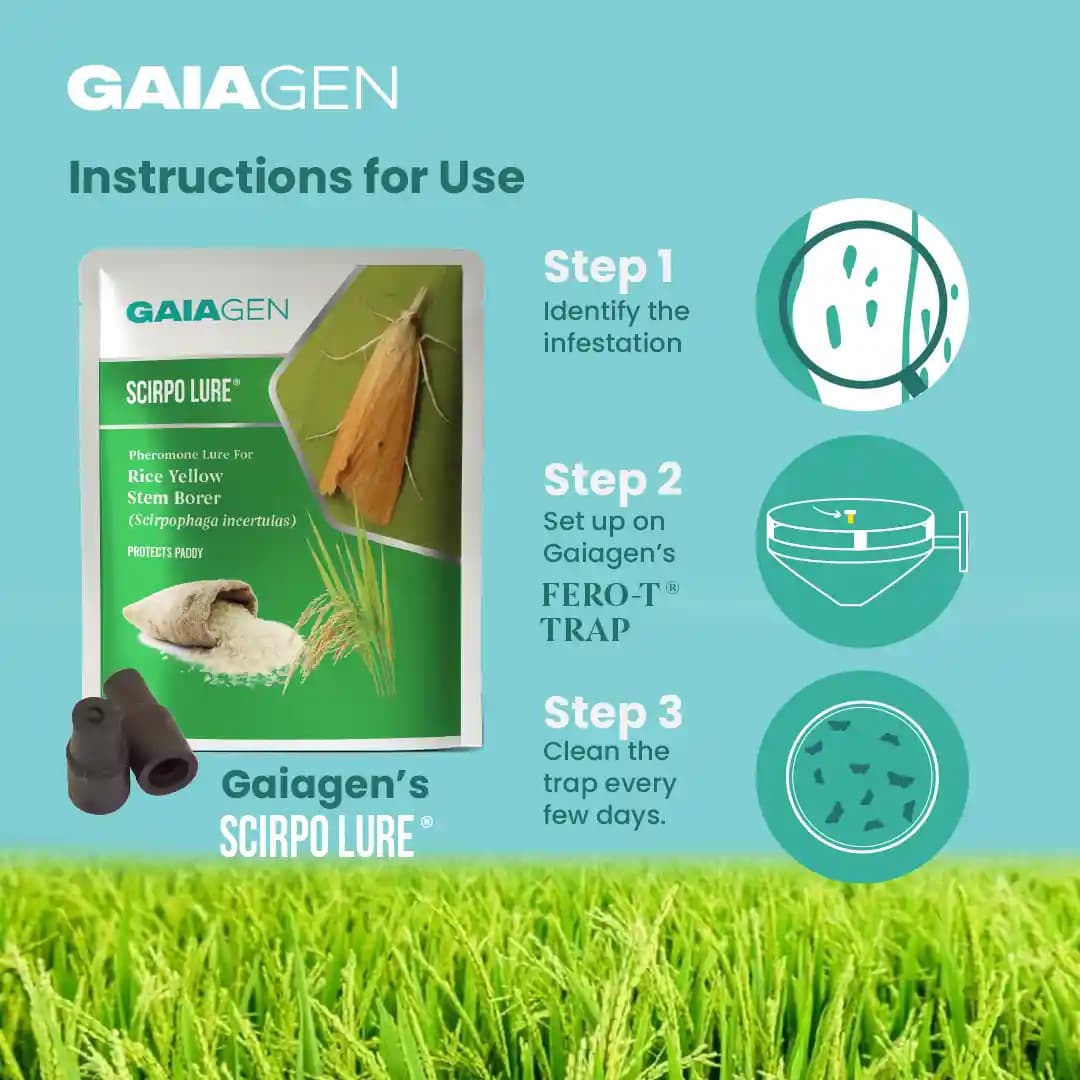 GAIAGEN

Instructions for Use

GAIAGEN

SCIRPO LURE®

Pheromone Lure For
Rice Yellow Stem Borer
(Scirpophaga incertulas)

PROTECTS PADDY

Gaiagen's
SCIRPO LURE®

Step 1
Identify the infestation

Step 2
Set up on Gaiagen's
FERO-T® TRAP

Step 3
Clean the trap every few days.