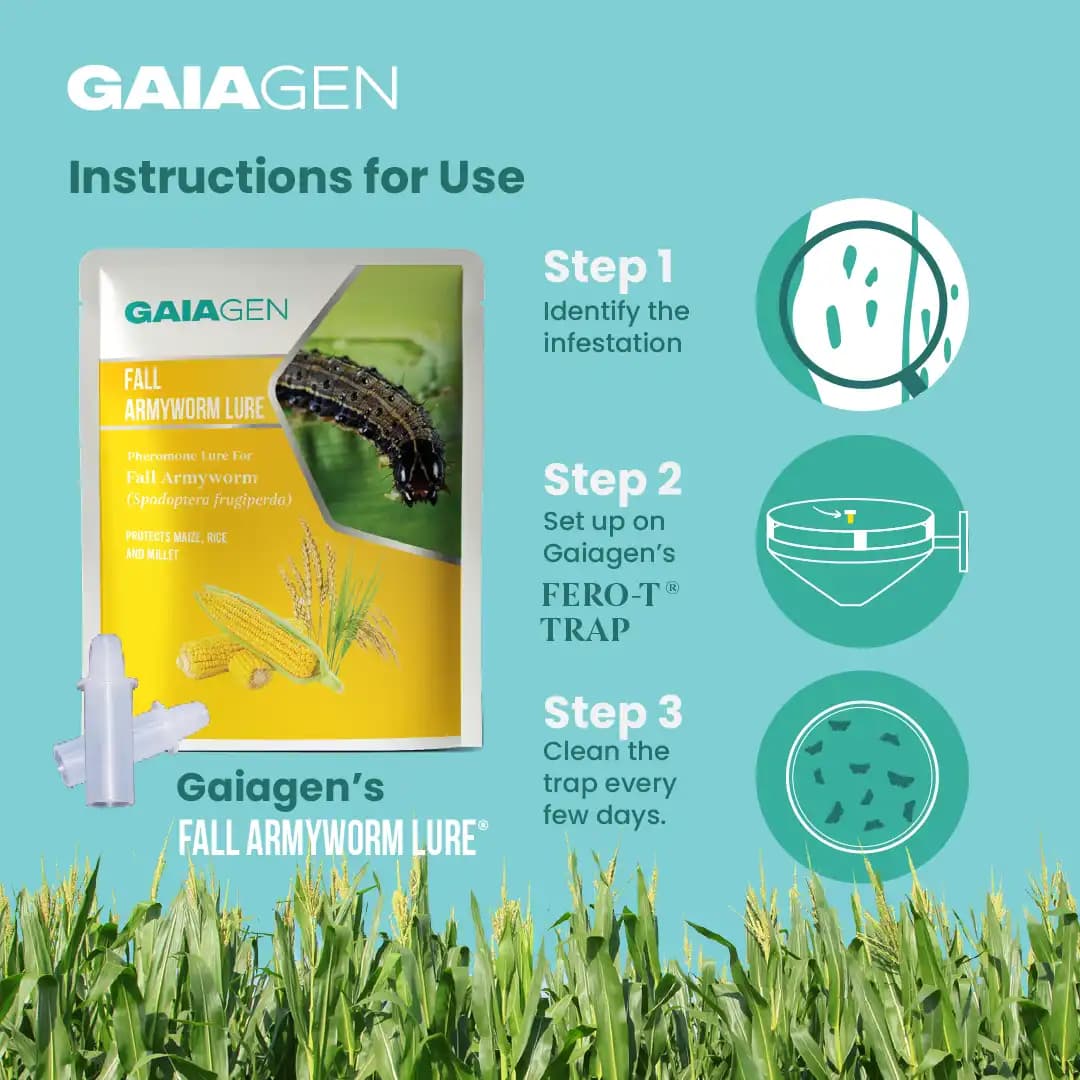 GAIAGEN

Instructions for Use

GAIAGEN

FALL ARMYWORM LURE

Pheromone Lure For

Fall Armyworm

(Spodoptera frugiperda)

PROTECTS MAIZE, RICE AND MILLET

Gaiagen's

FALL ARMYWORM LURE®

Step 1
Identify the infestation

Step 2
Set up on Gaiagen's
FERO-T®
TRAP

Step 3
Clean the trap every few days.